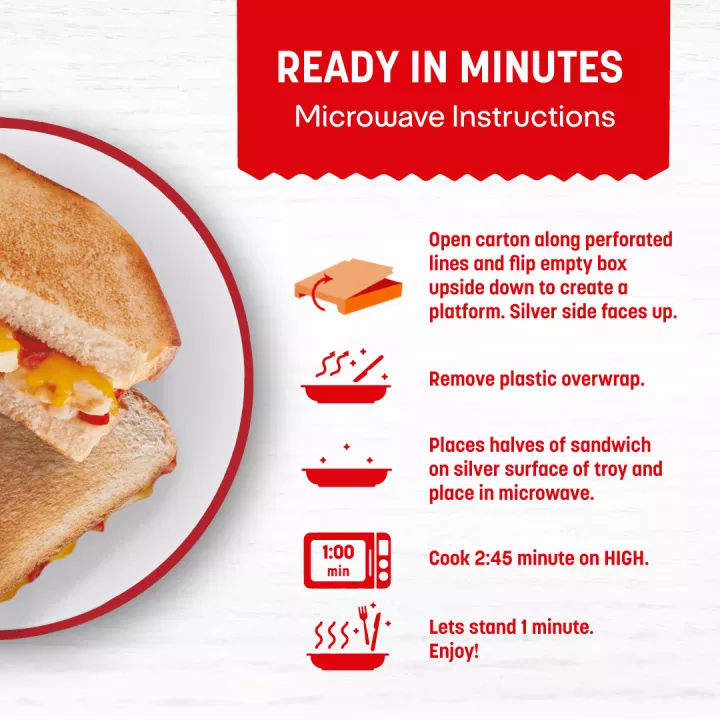 READY IN MINUTES
Microwave Instructions

Open carton along perforated lines and flip empty box upside down to create a platform. Silver side faces up.

Remove plastic overwrap.

Places halves of sandwich on silver surface of troy and place in microwave.

1:00 min

Cook 2:45 minute on HIGH.

Lets stand 1 minute. Enjoy!